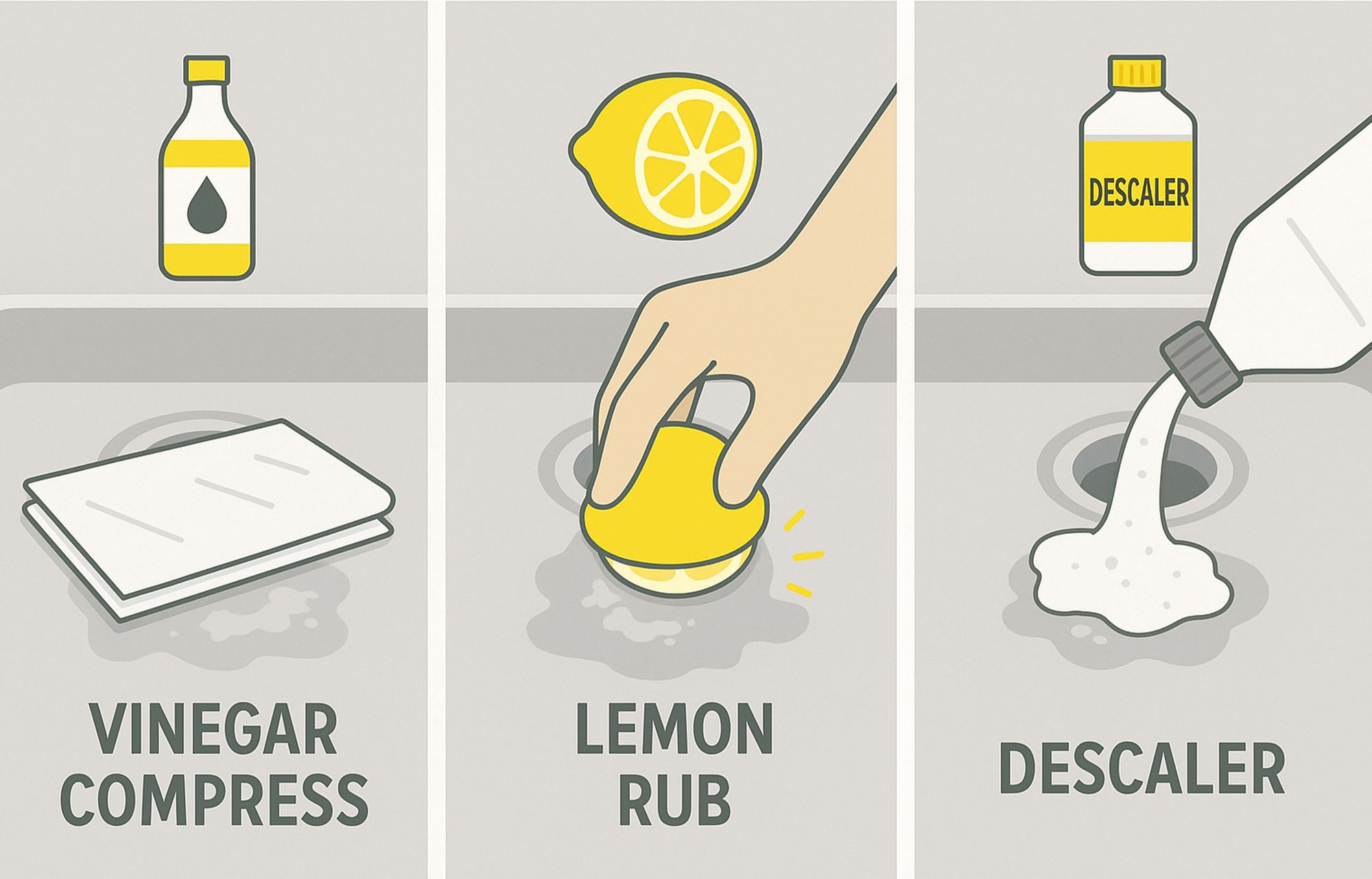 VINEGAR COMPRESS

LEMON RUB

DESCALER

DESCALER