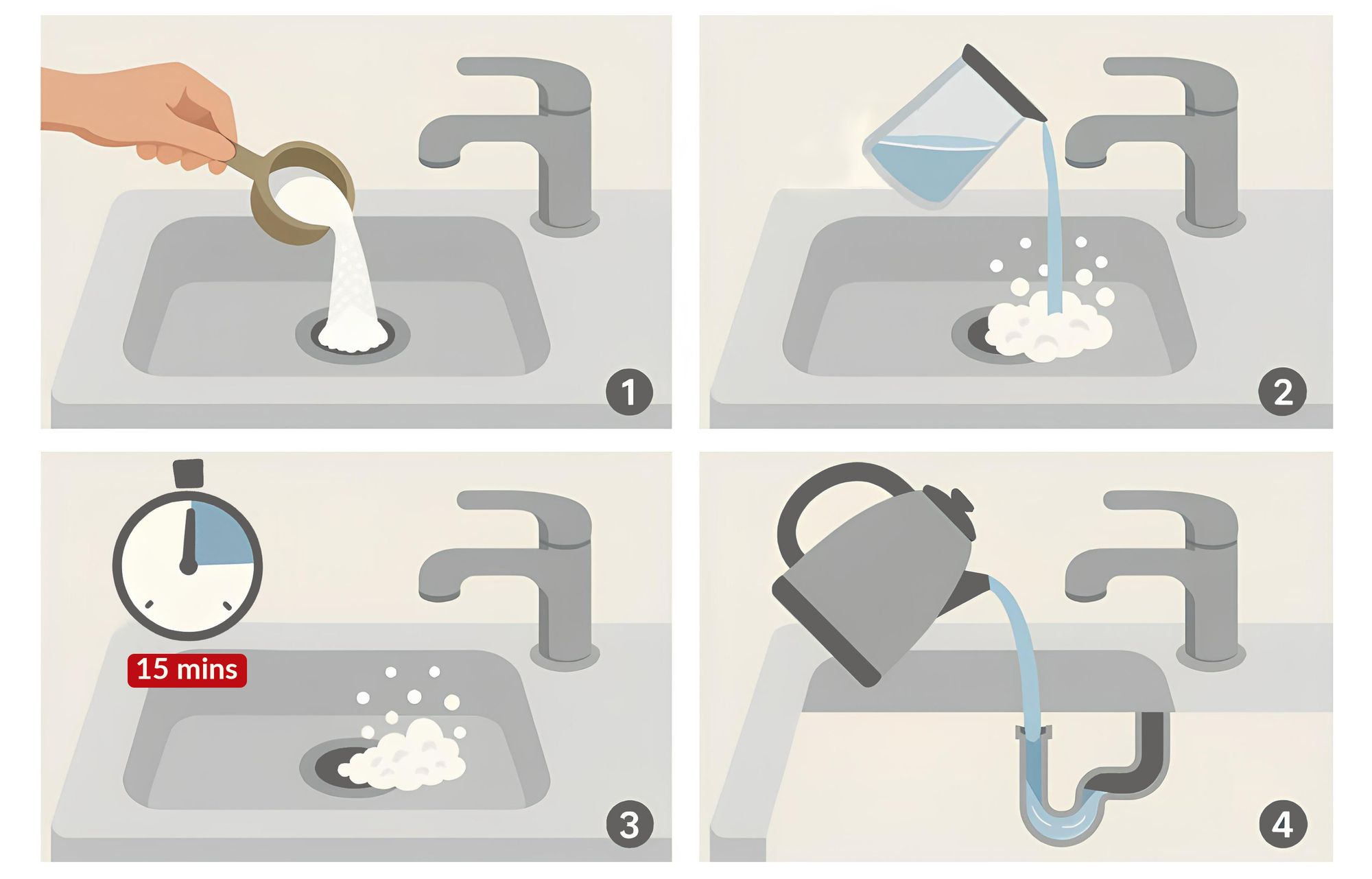 1

2

15 mins

3

4