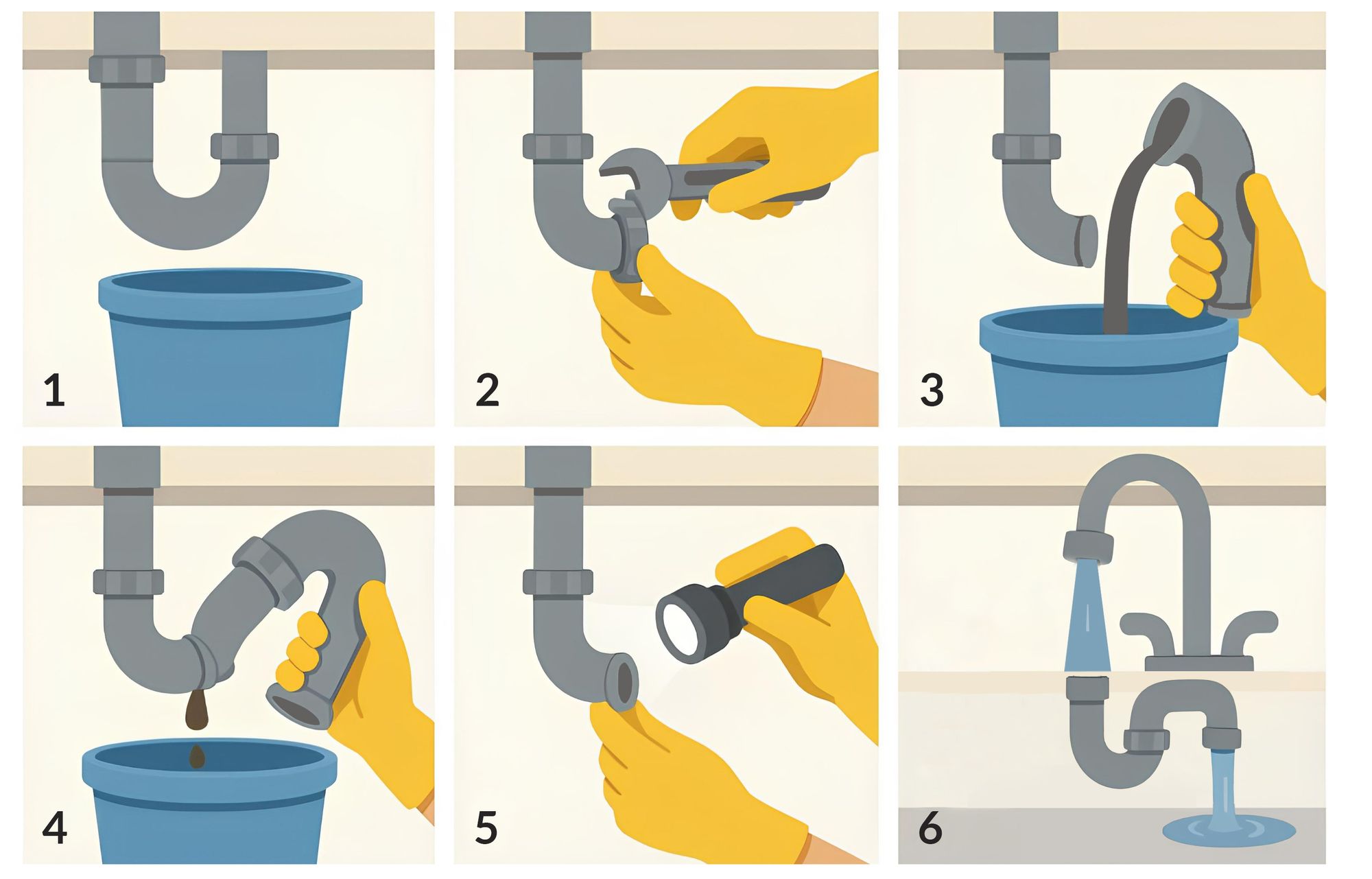 1

2

3

4

5

6