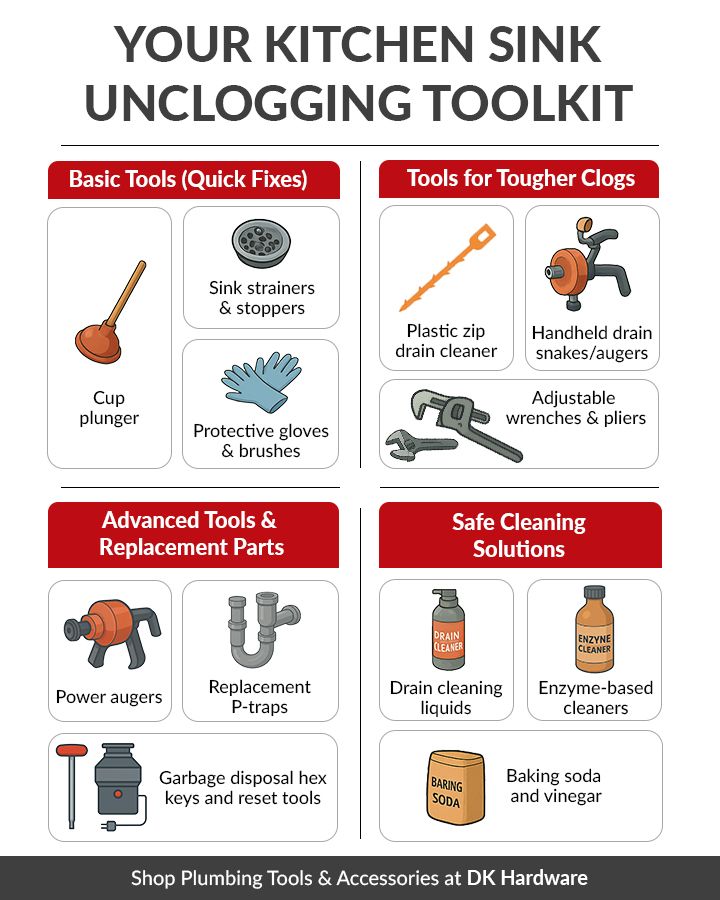 YOUR KITCHEN SINK UNCLOGGING TOOLKIT

Basic Tools (Quick Fixes)

Cup plunger

Sink strainers & stoppers

Protective gloves & brushes

Tools for Tougher Clogs

Plastic zip drain cleaner

Handheld drain snakes/augers

Adjustable wrenches & pliers

Advanced Tools & Replacement Parts

Power augers

Replacement P-traps

Garbage disposal hex keys and reset tools

Safe Cleaning Solutions

DRAIN CLEANER

Drain cleaning liquids

ENZYNE CLEANER

Enzyme-based cleaners

BARING SODA

Baking soda and vinegar

Shop Plumbing Tools & Accessories at DK Hardware