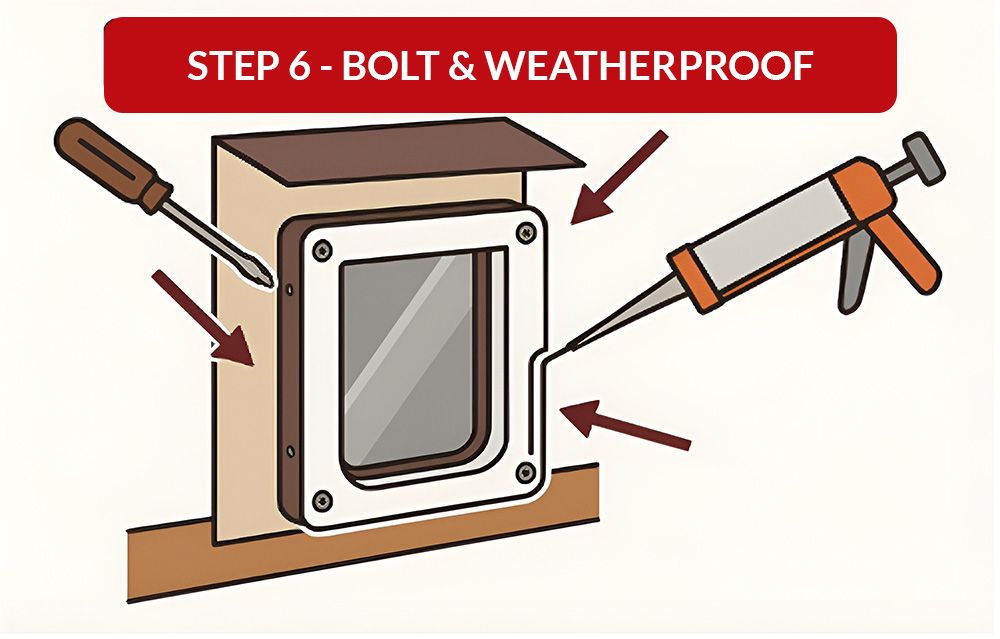 STEP 6 - BOLT & WEATHERPROOF