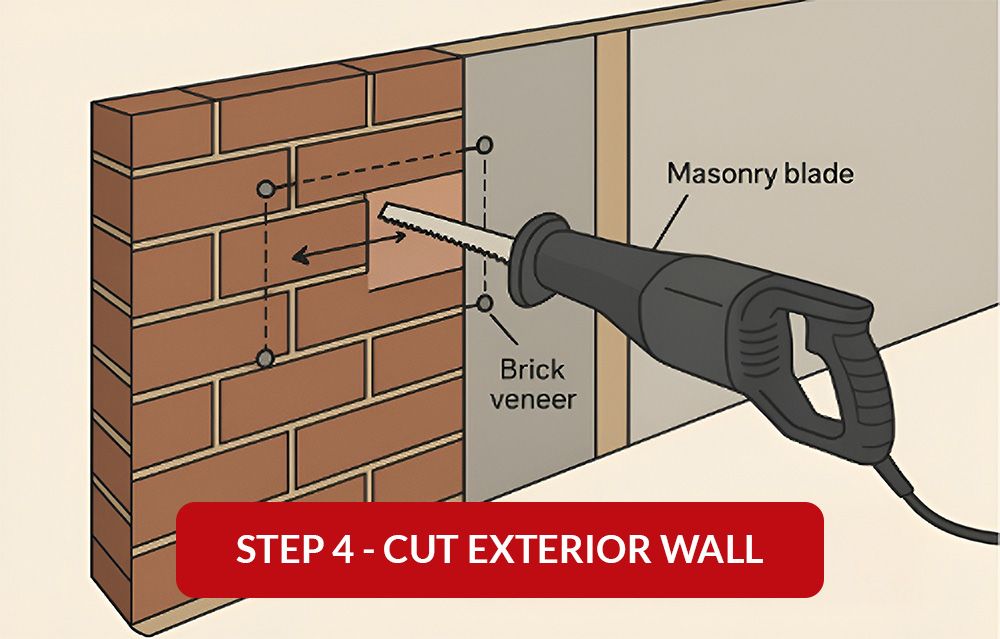 Masonry blade

Brick veneer

STEP 4 - CUT EXTERIOR WALL