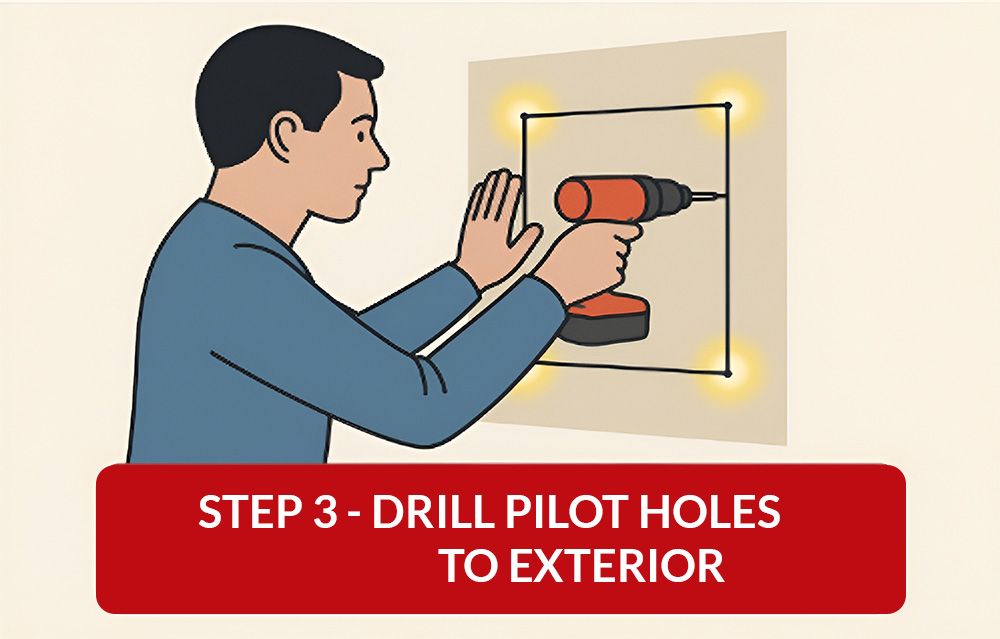 STEP 3 - DRILL PILOT HOLES TO EXTERIOR