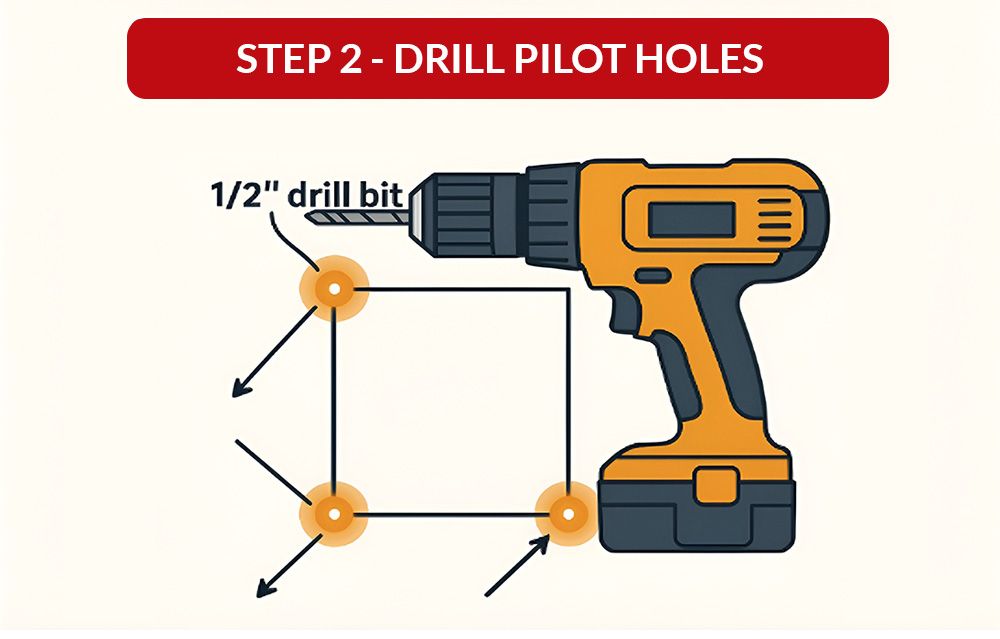 STEP 2 - DRILL PILOT HOLES

1/2" drill bit