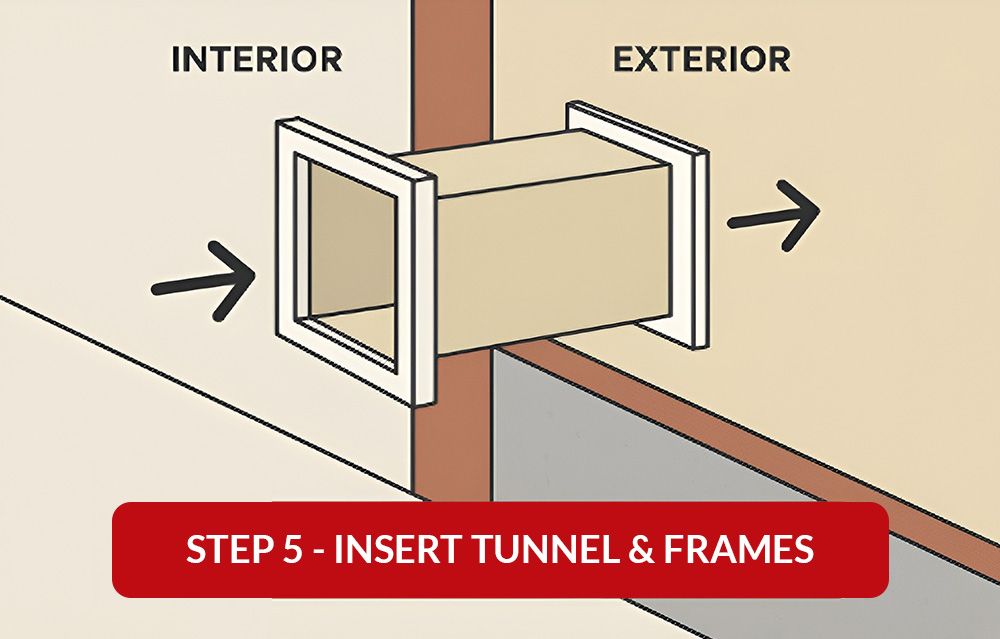 INTERIOR

EXTERIOR

STEP 5 - INSERT TUNNEL & FRAMES