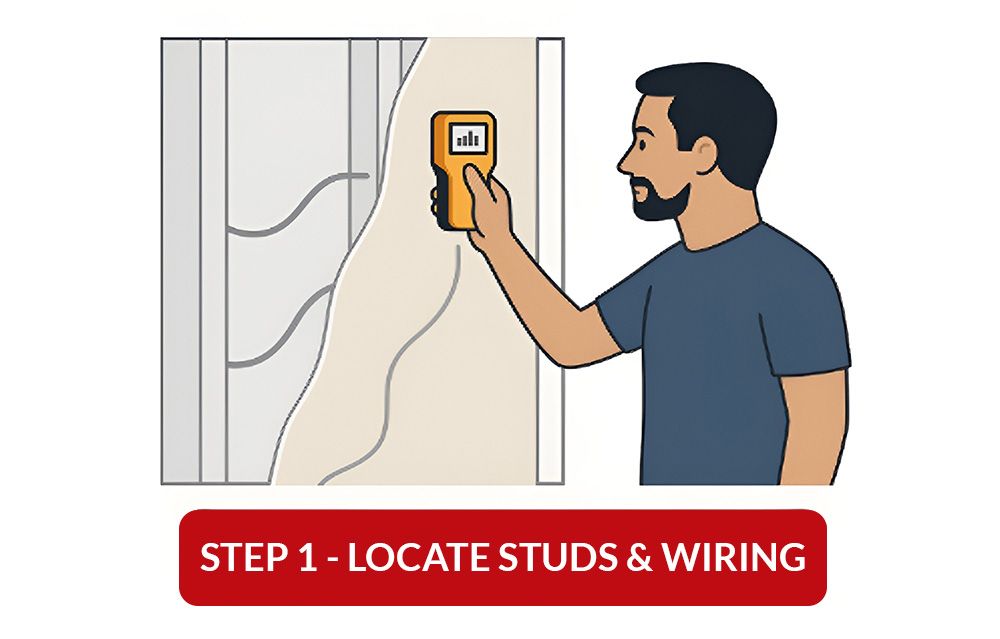 STEP 1 - LOCATE STUDS & WIRING