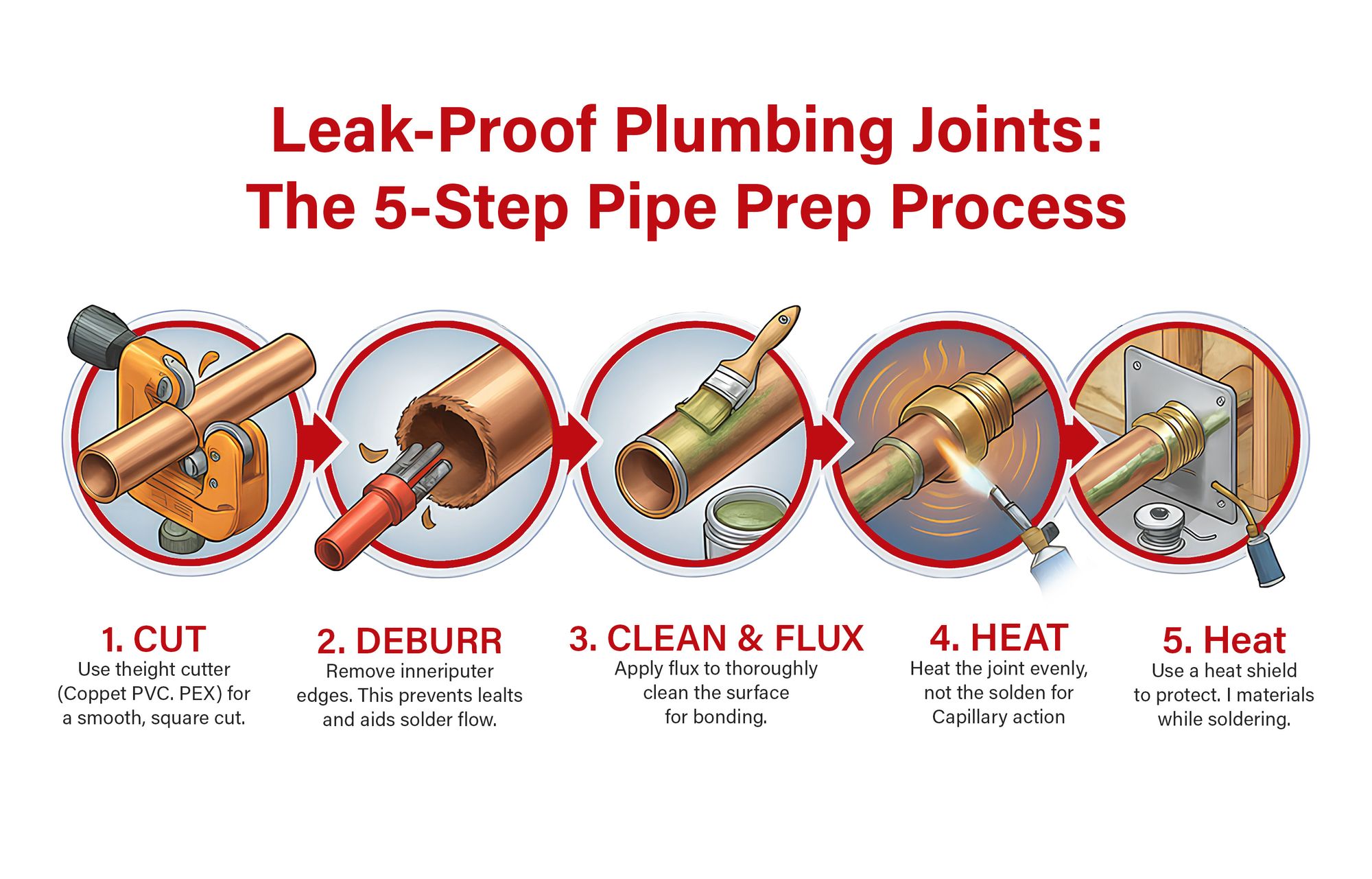 Leak-Proof Plumbing Joints:
The 5-Step Pipe Prep Process

1. CUT
Use theight cutter (Coppet PVC. PEX) for a smooth, square cut.

2. DEBURR
Remove inneriputer edges. This prevents lealts and aids solder flow.

3. CLEAN & FLUX
Apply flux to thoroughly clean the surface for bonding.

4. HEAT
Heat the joint evenly, not the solden for Capillary action

5. Heat
Use a heat shield to protect. I materials while soldering.