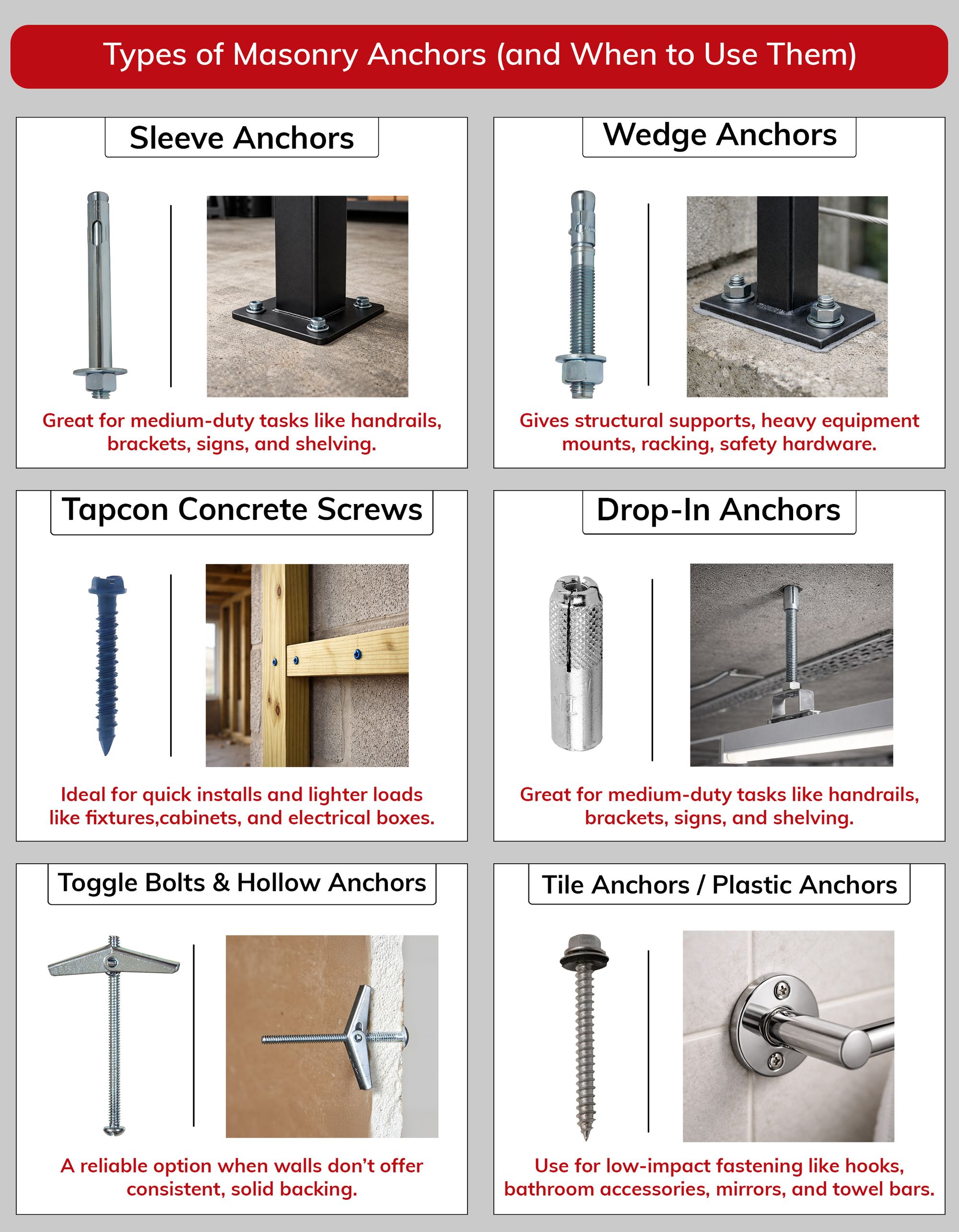 Types of Masonry Anchors (and When to Use Them)

Sleeve Anchors

Great for medium-duty tasks like handrails, brackets, signs, and shelving.

Wedge Anchors

Gives structural supports, heavy equipment mounts, racking, safety hardware.

Tapcon Concrete Screws

Ideal for quick installs and lighter loads like fixtures,cabinets, and electrical boxes.

Drop-In Anchors

Great for medium-duty tasks like handrails, brackets, signs, and shelving.

Toggle Bolts & Hollow Anchors

A reliable option when walls don't offer consistent, solid backing.

Tile Anchors / Plastic Anchors

Use for low-impact fastening like hooks, bathroom accessories, mirrors, and towel bars.